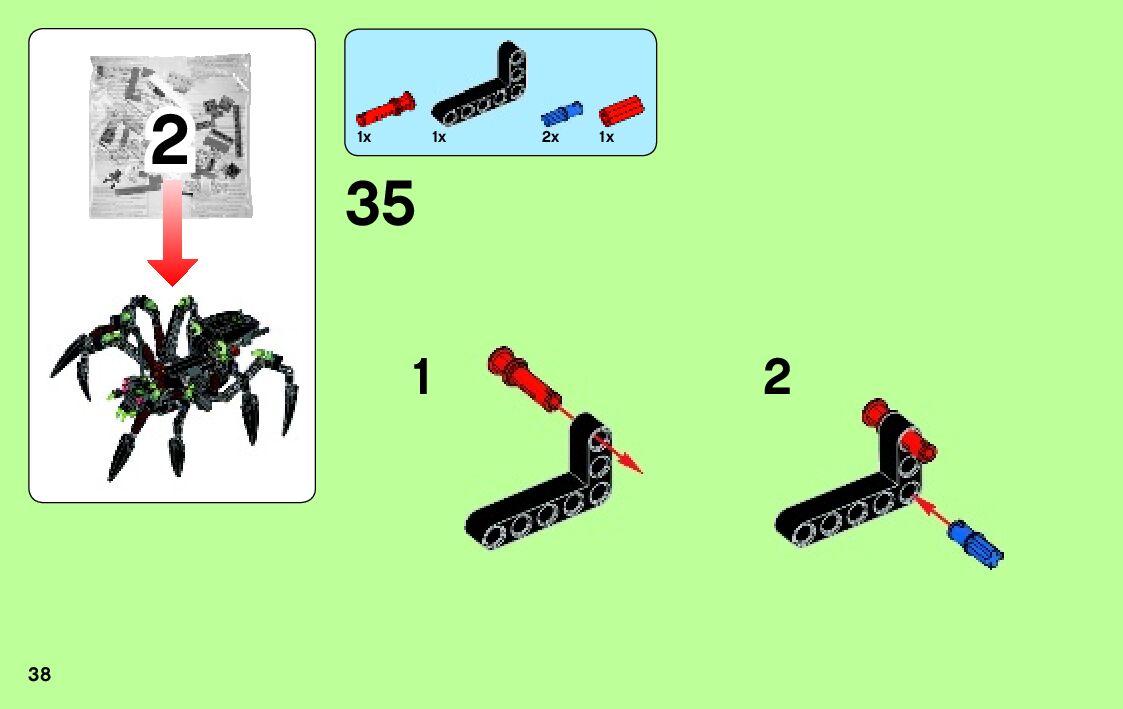 2

1x 1x 2x 1x

35

1

2

38