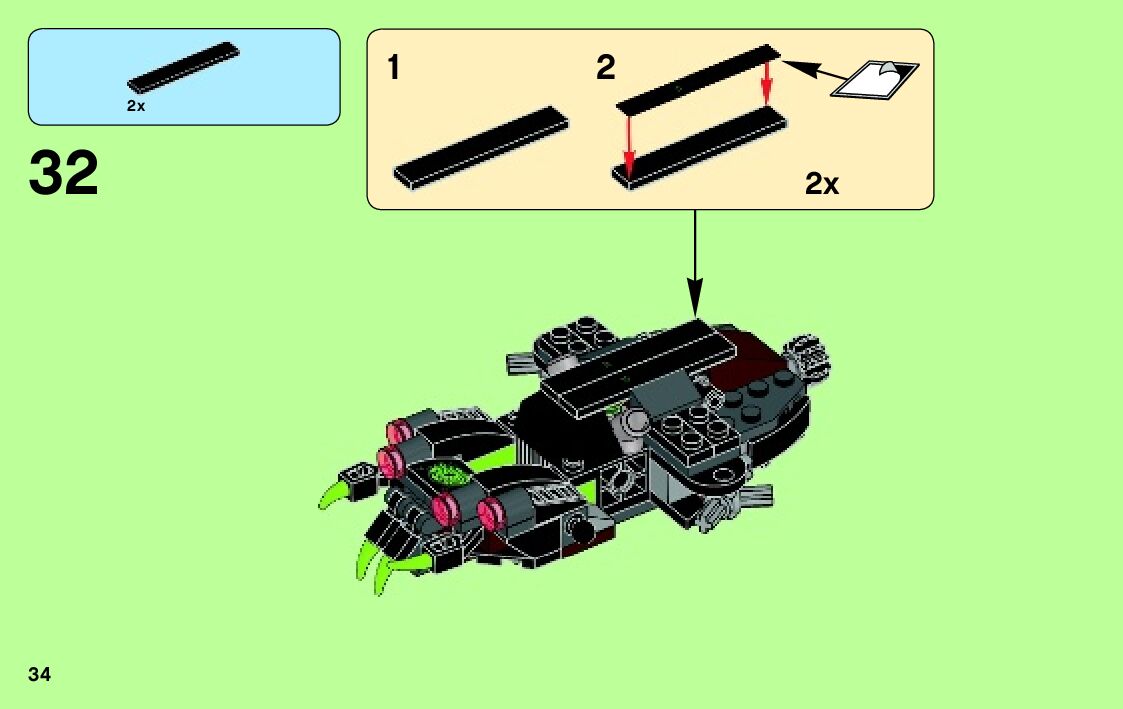 2x

32

1

2

2x

34