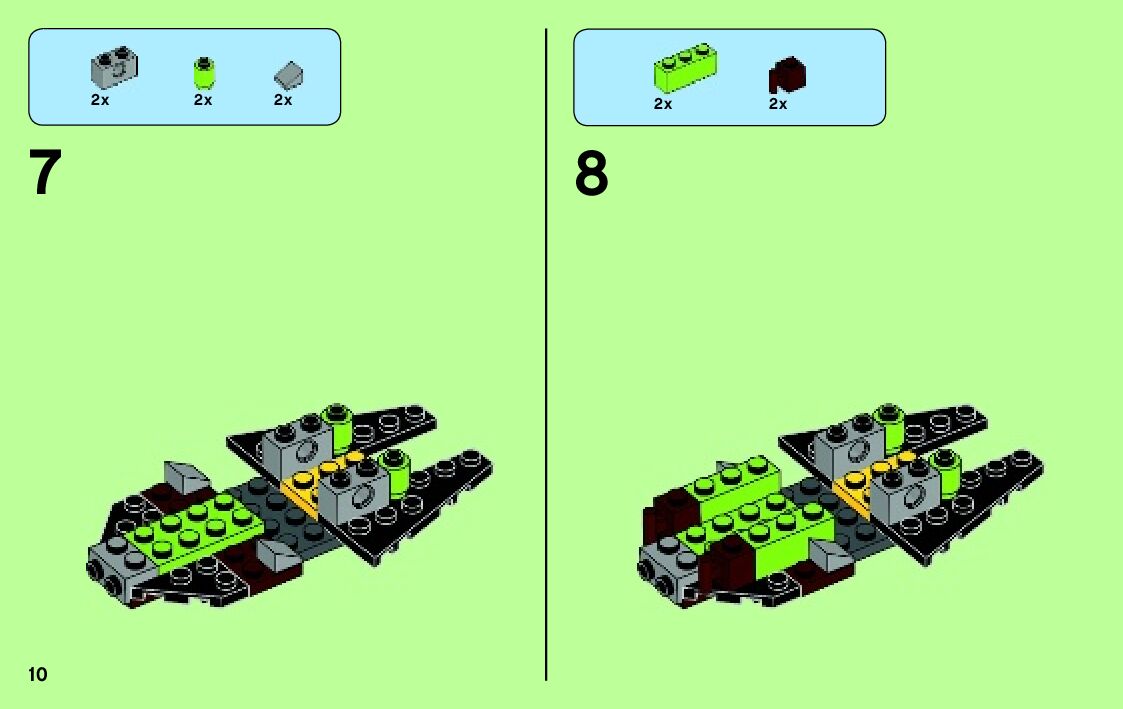 2x 2x 2x

7

2x 2x

8

10