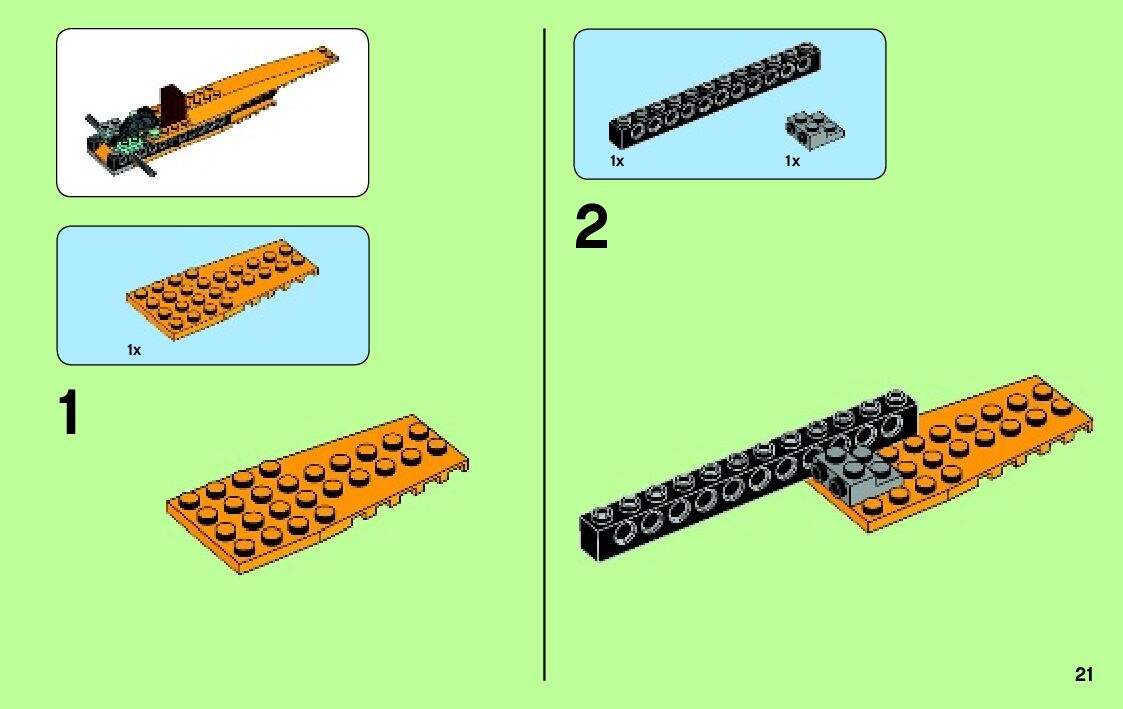 1x

1

1x

1x

2

21