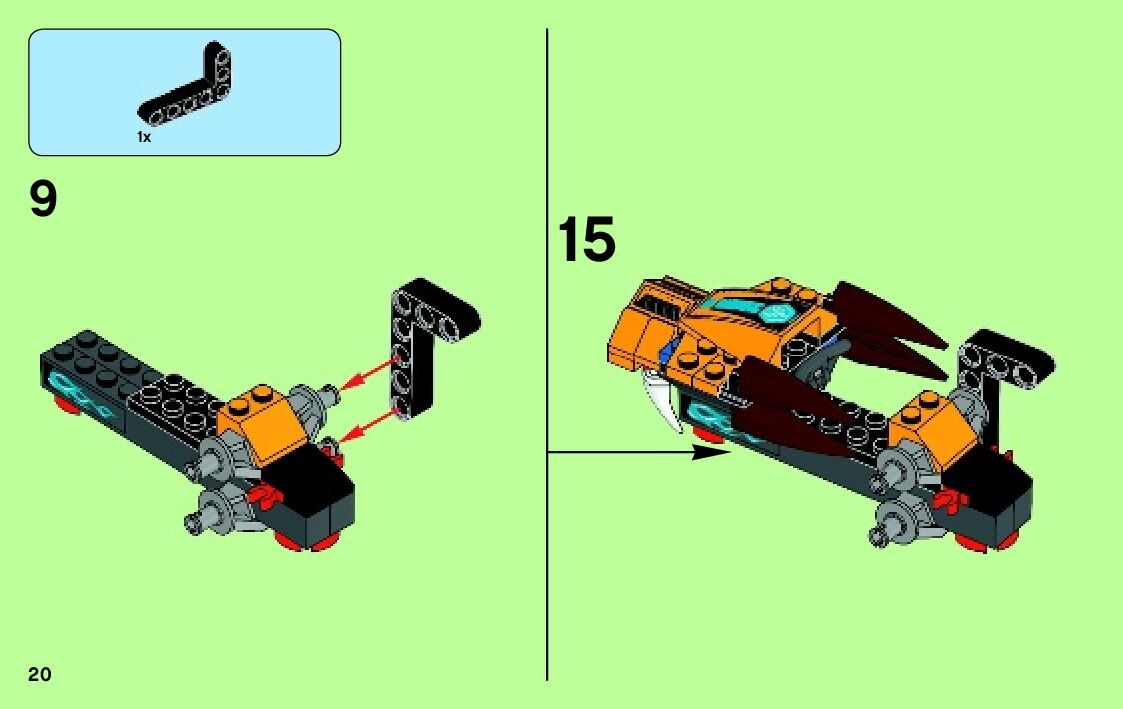 1x

9

15

20