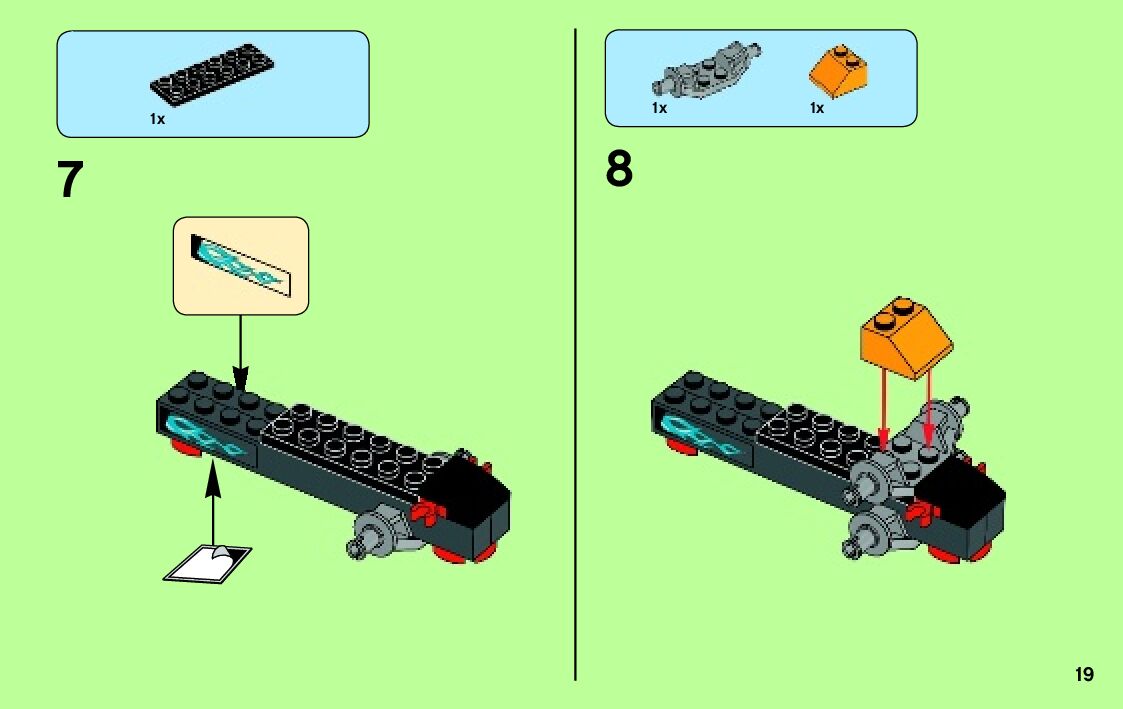 1x

7

1x

1x

8

19