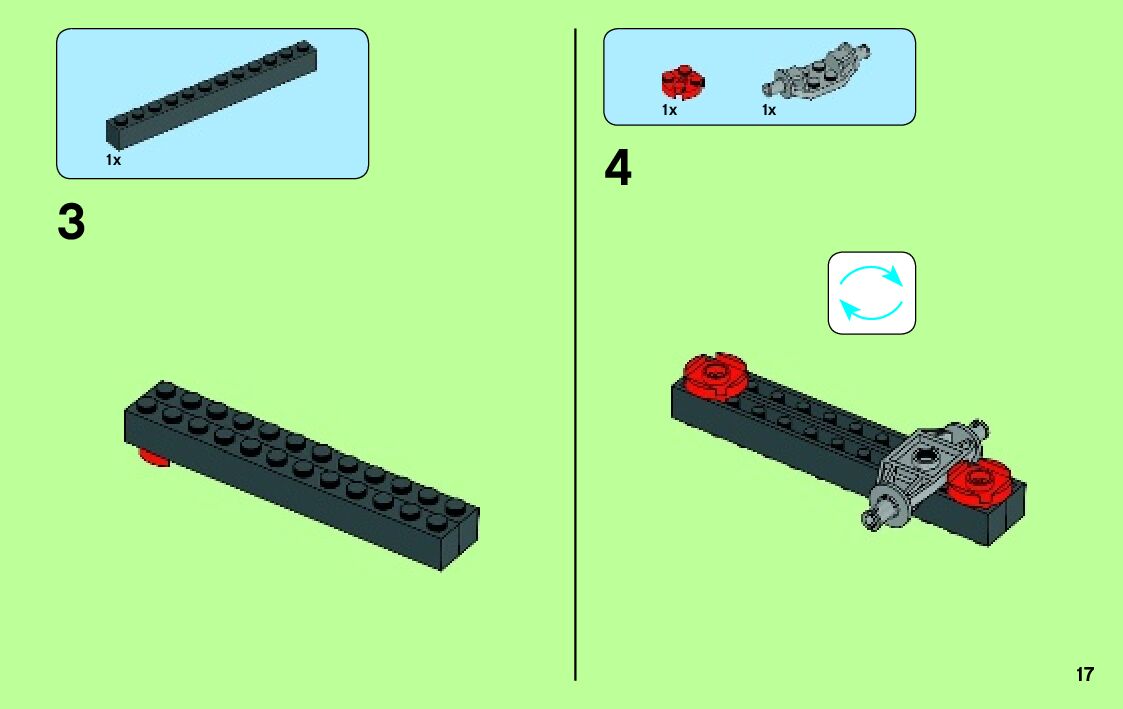 1x

3

1x 1x

4

17