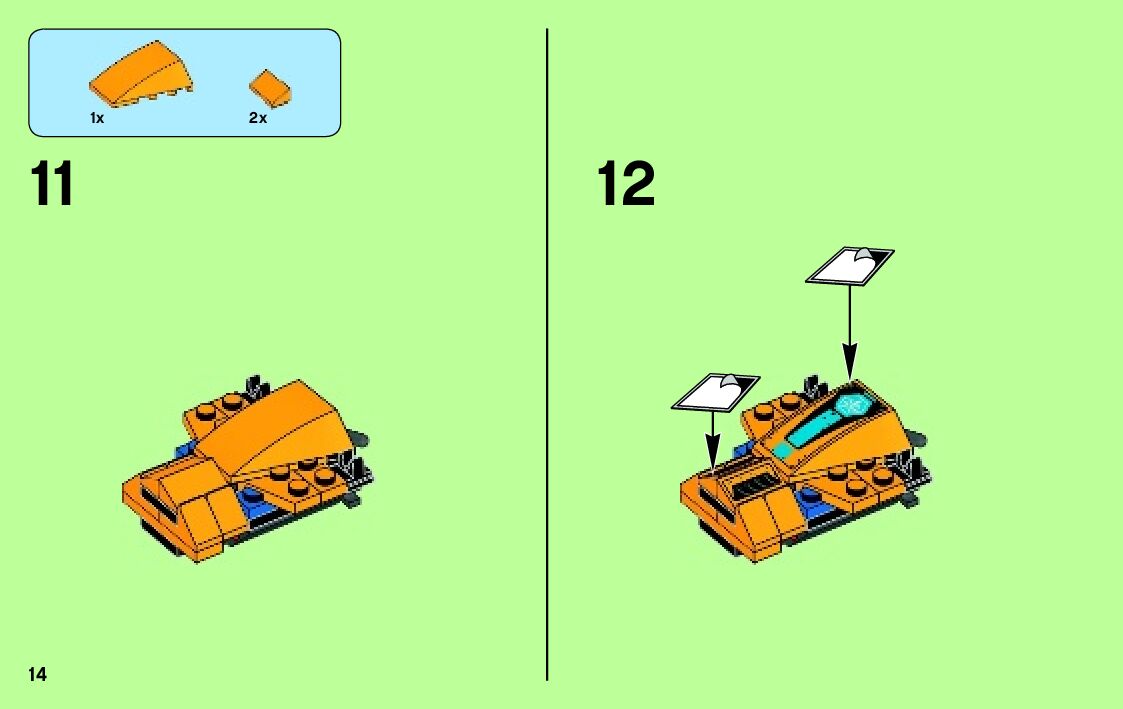 1x

2x

11

12

14