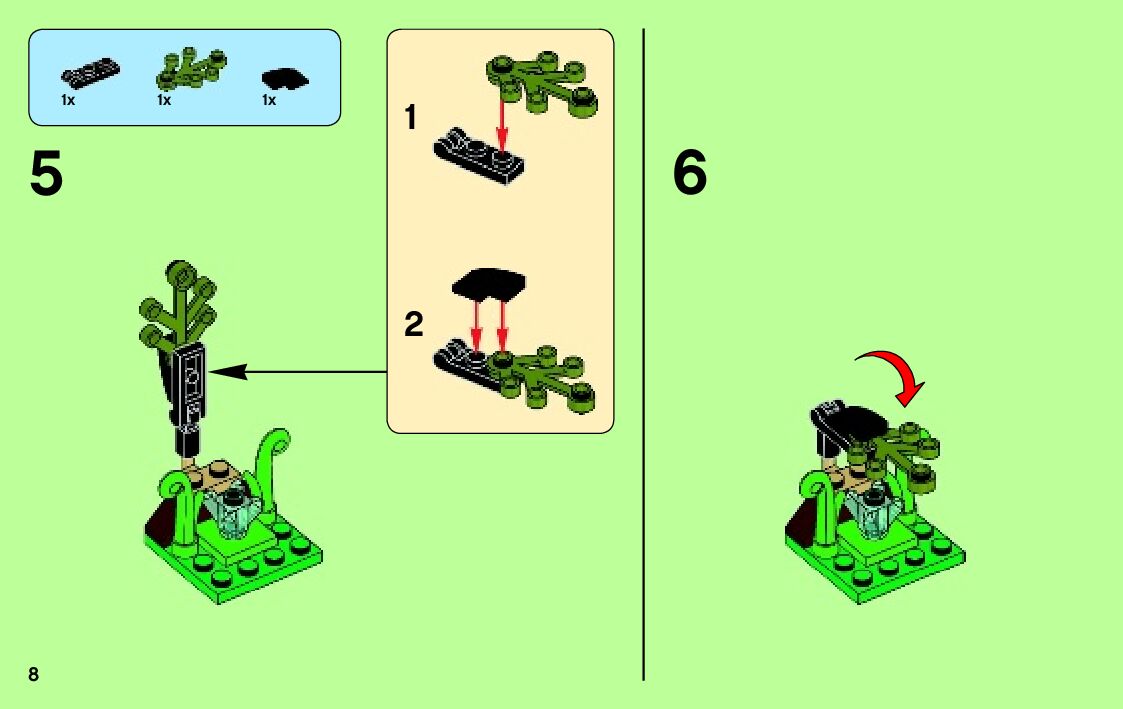 1x 1x 1x

5

1

2

6

8