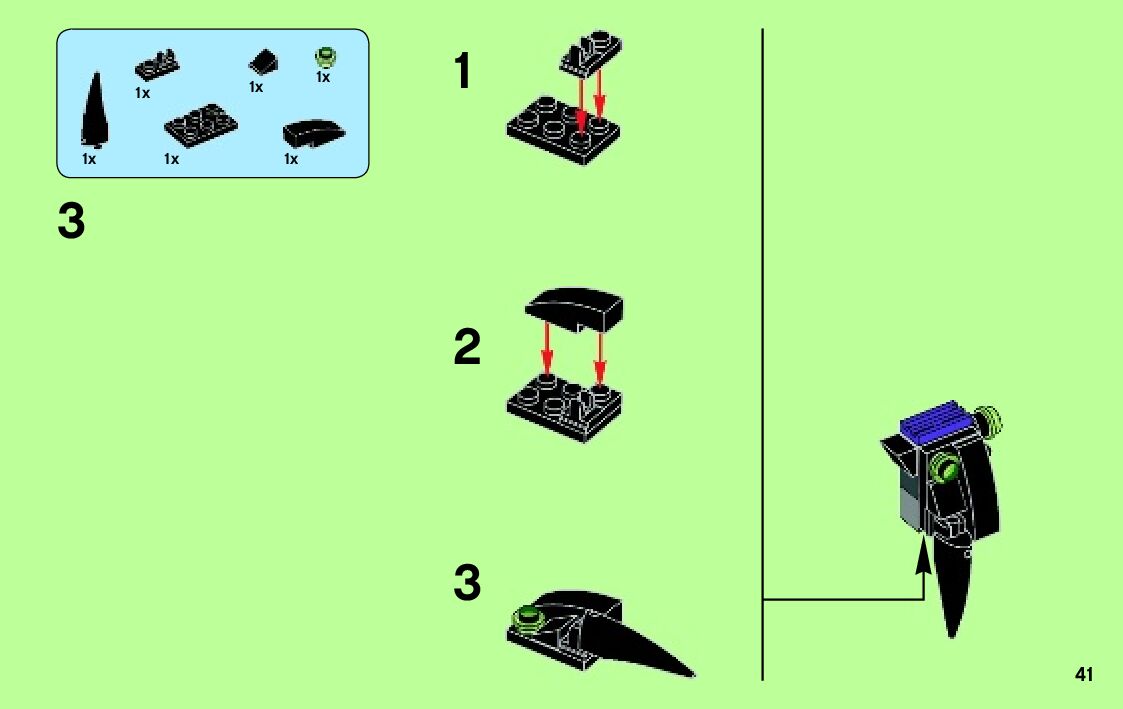 1x
1x
1x
1x
1x
1x

3

1

2

3

41