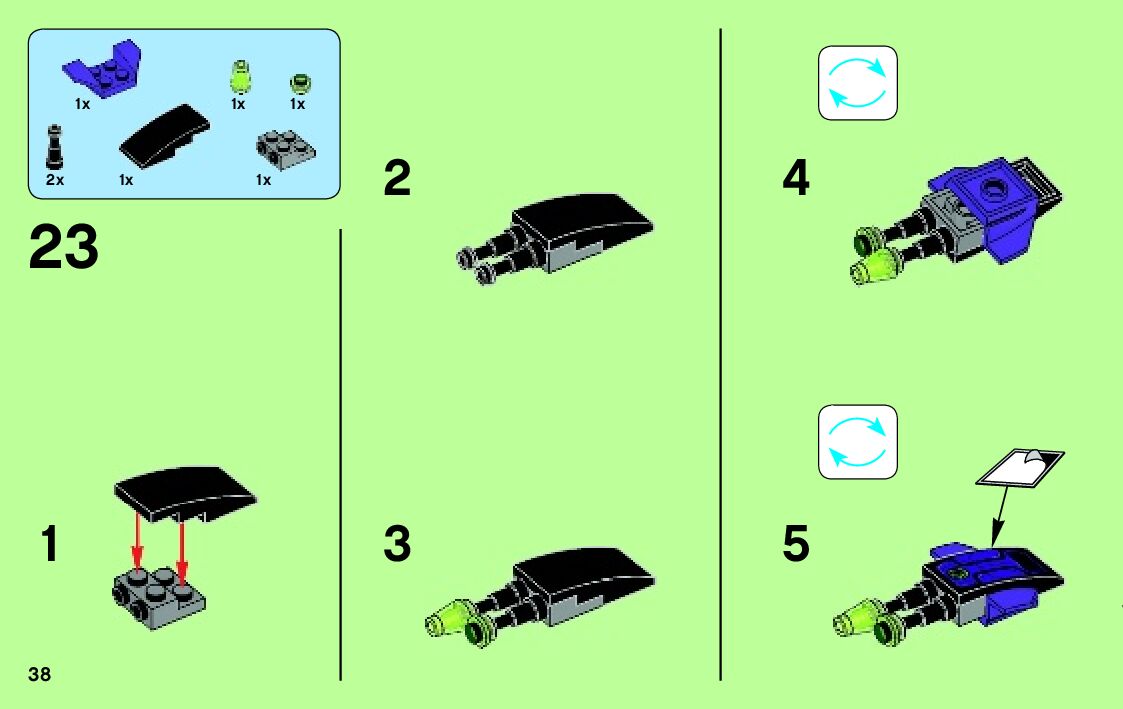 1x
1x
1x
2x
1x
1x

23

1

2

3

4

5

38