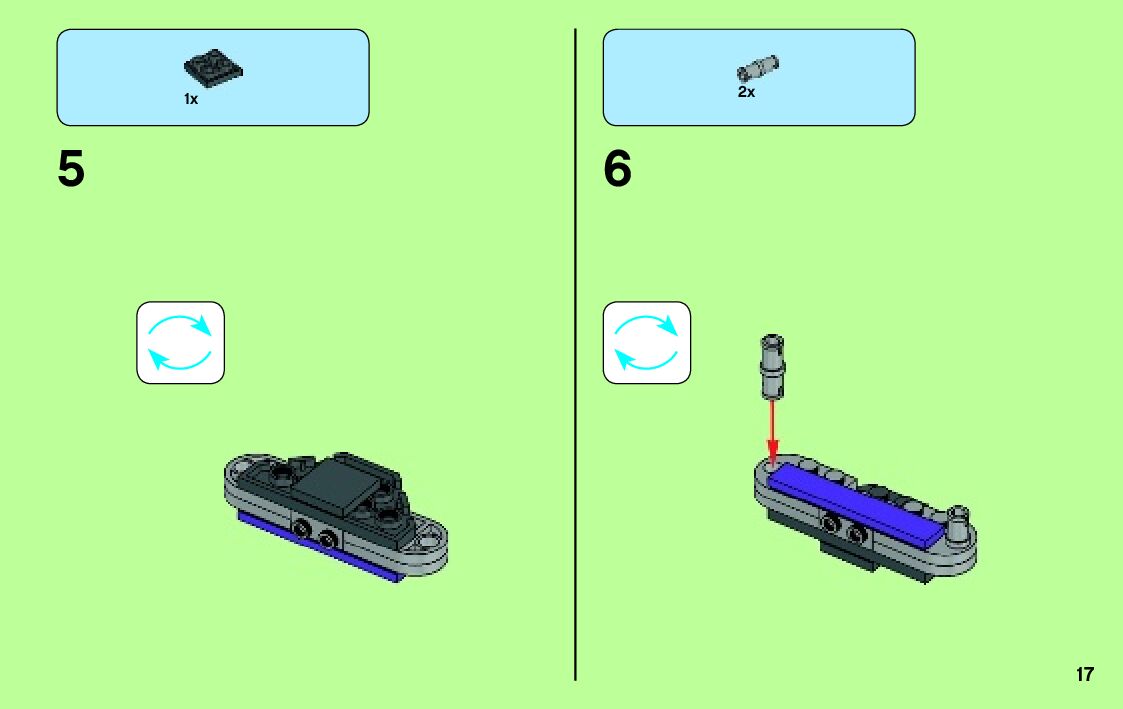 1x

5

2x

6

17