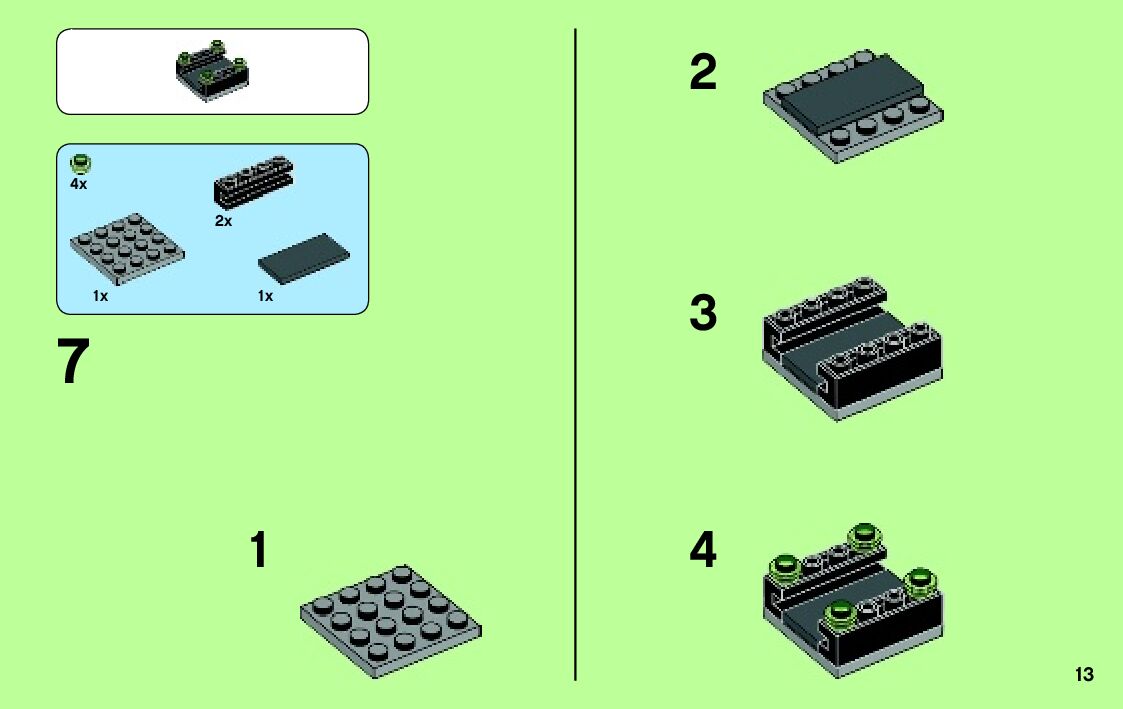 4x

2x

1x

1x

7

1

2

3

4

13