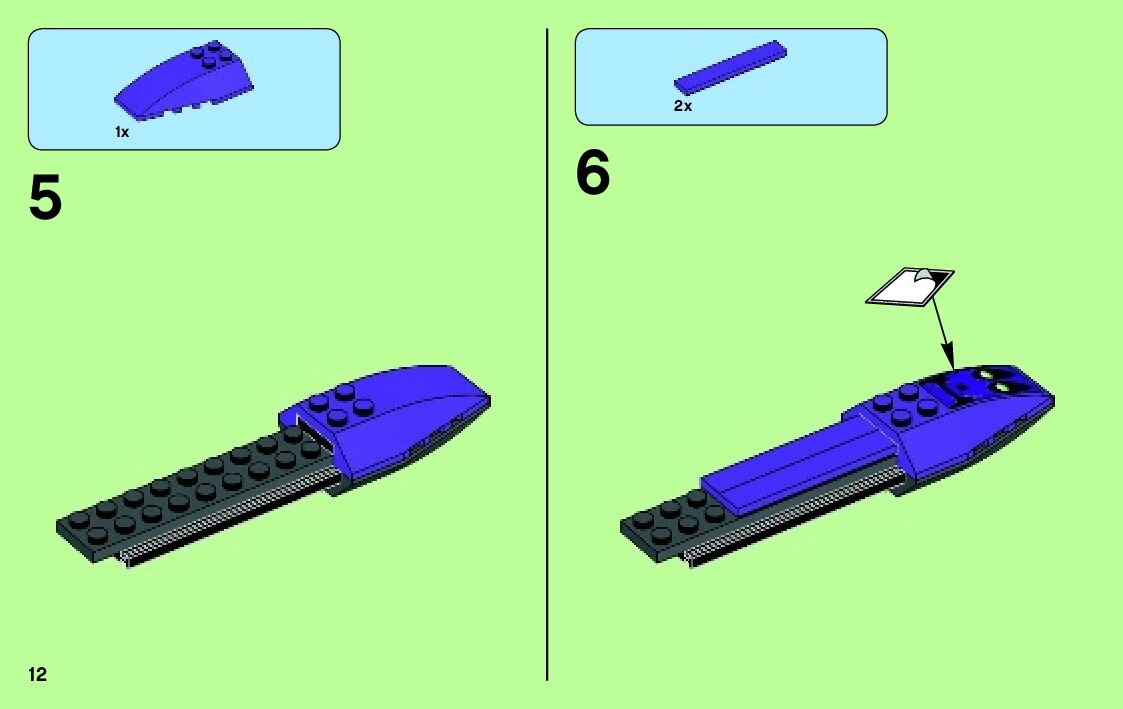 1x

5

2x

6

12