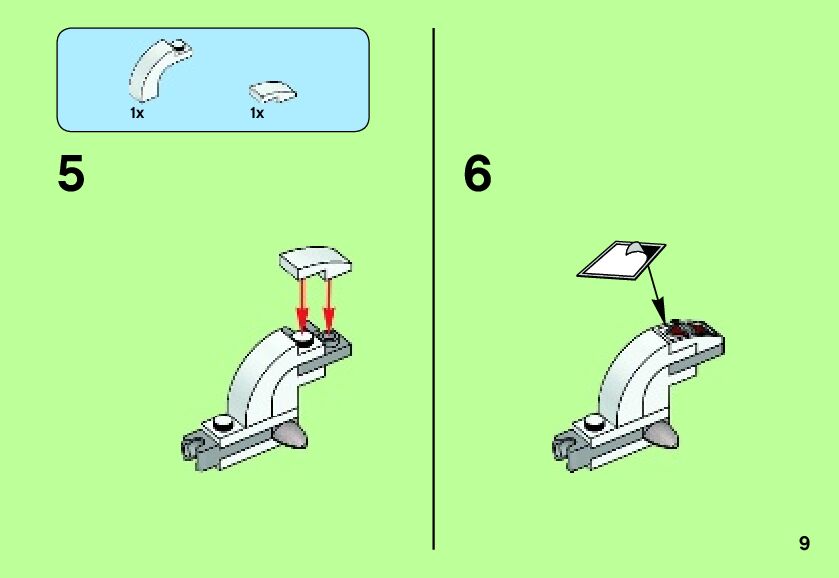 1x

1x

5

6

9