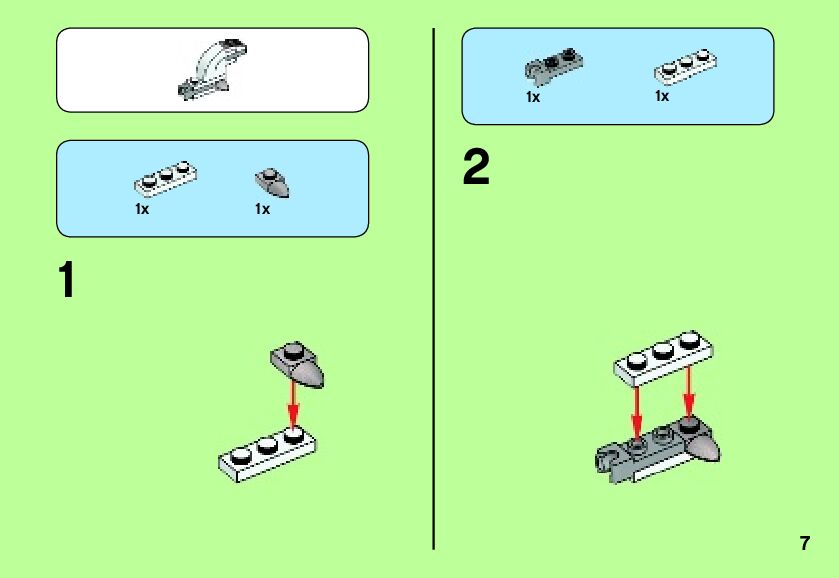 1x

1x

1

1x

1x

2

7