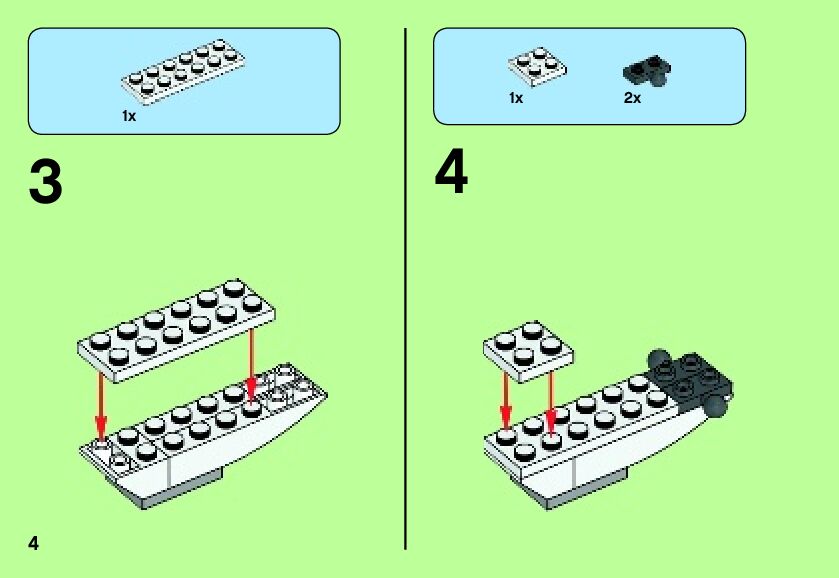 1x

3

1x

2x

4

4