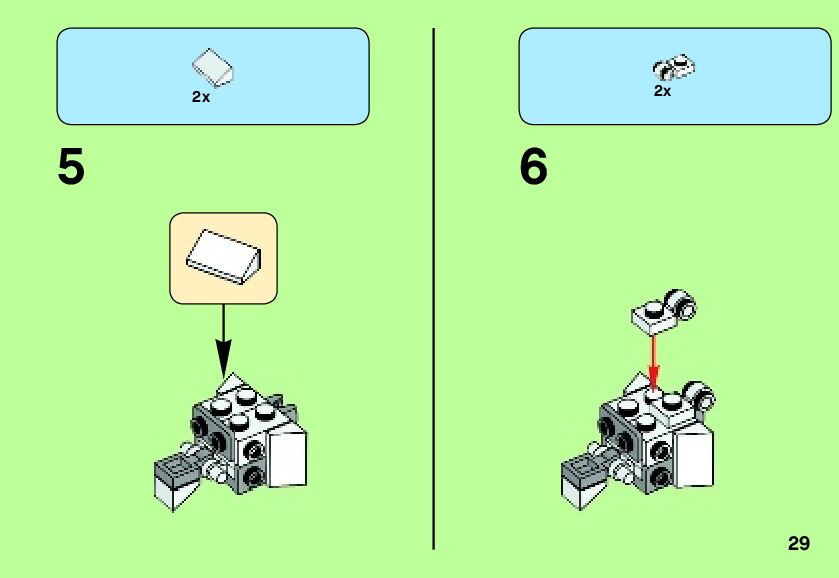 2x

5

2x

6

29