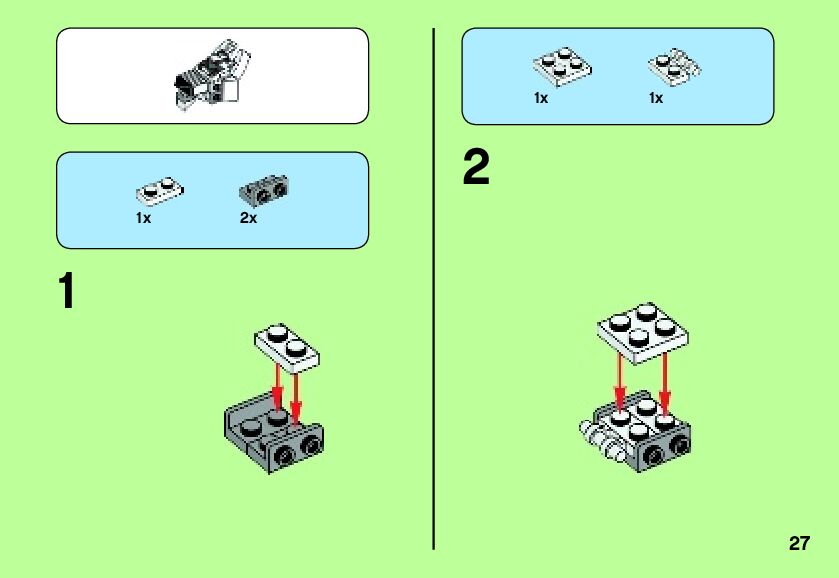 1x 2x

1

1x 1x

2

27