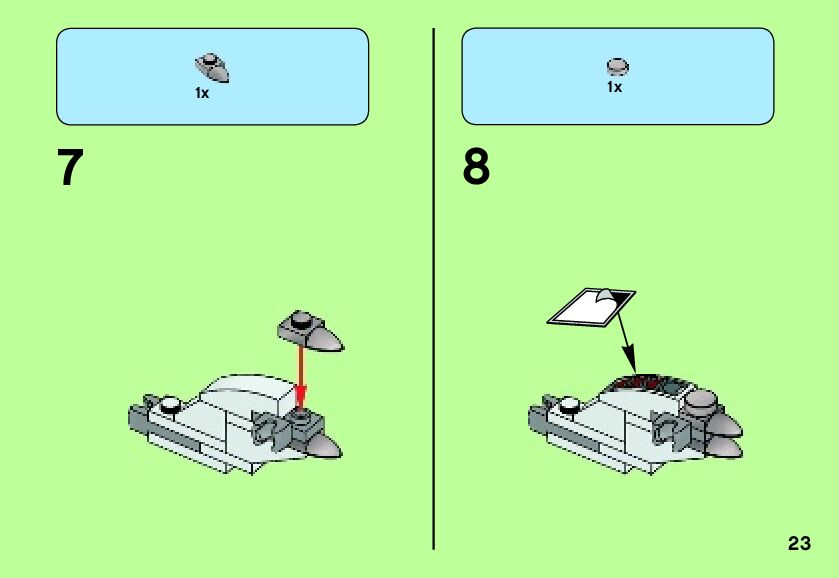 1x

7

1x

8

23