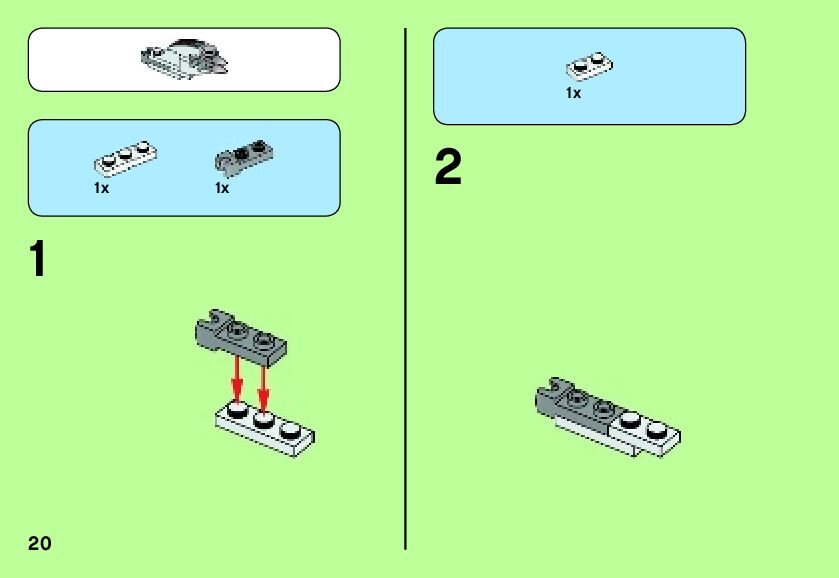 1x 1x

1

20

1x

2