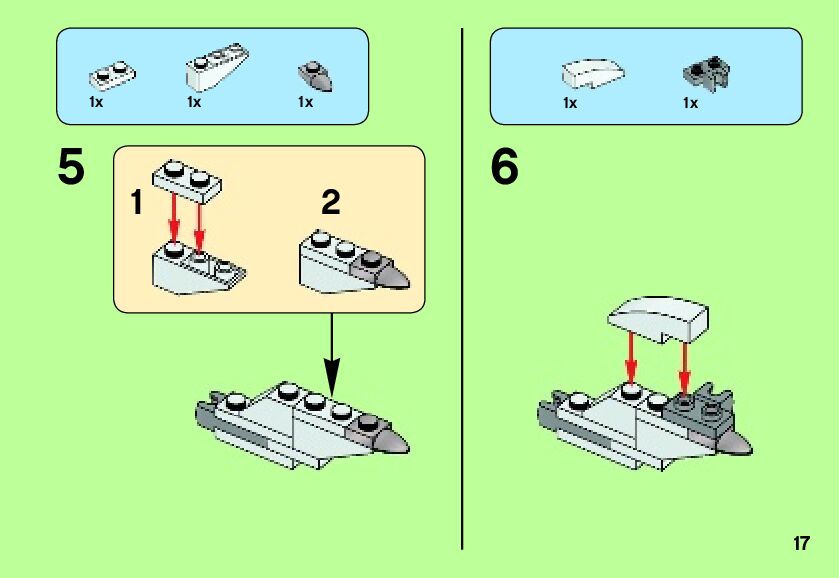 1x 1x 1x

5

1

2

1x 1x

6

17