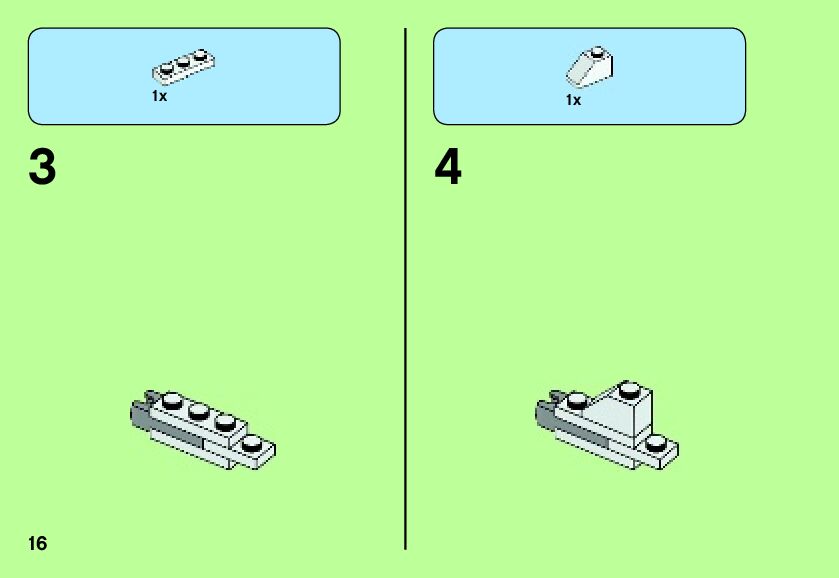 1x

3

1x

4

16