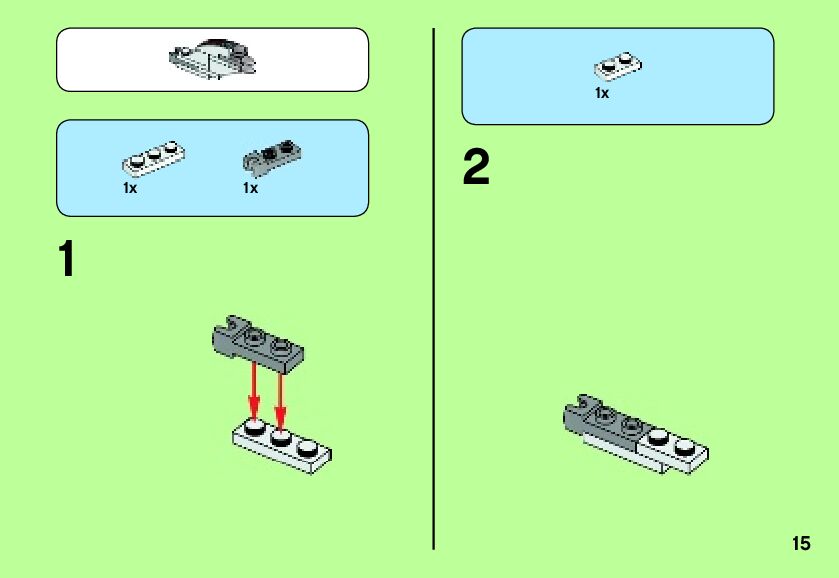 1x 1x

1

1x

2

15