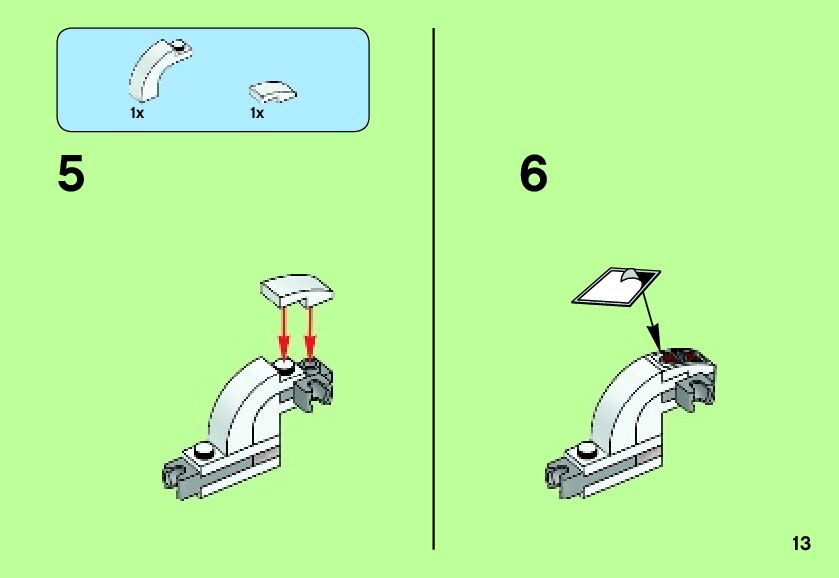 1x
1x

5

6

13