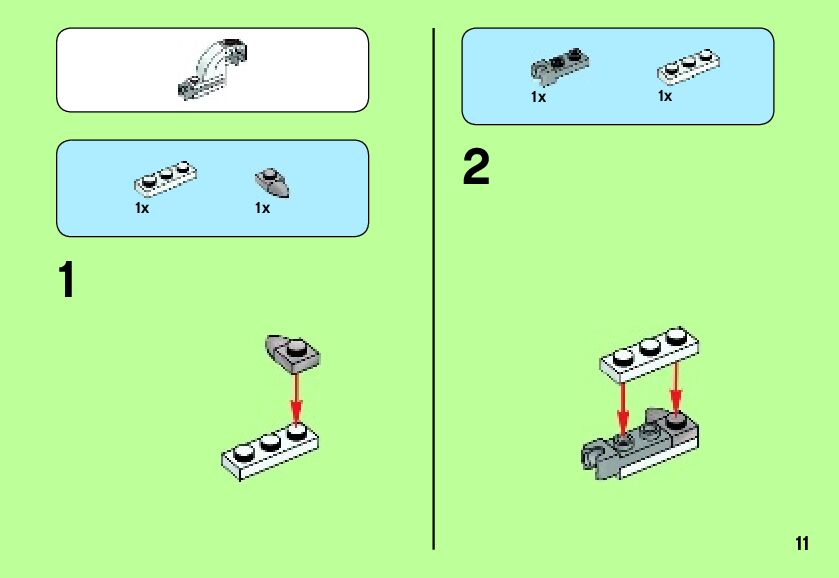 1x 1x

1

1x 1x

2

11