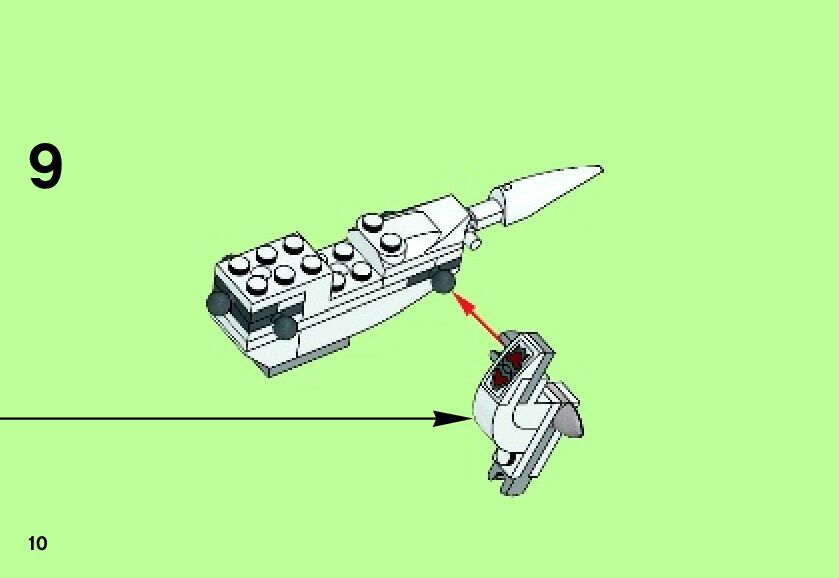 9

10