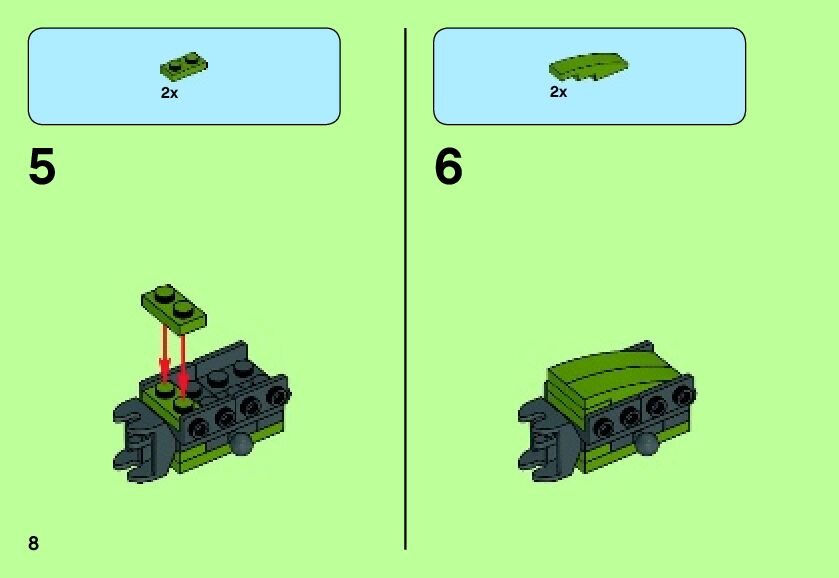 2x

5

2x

6

8