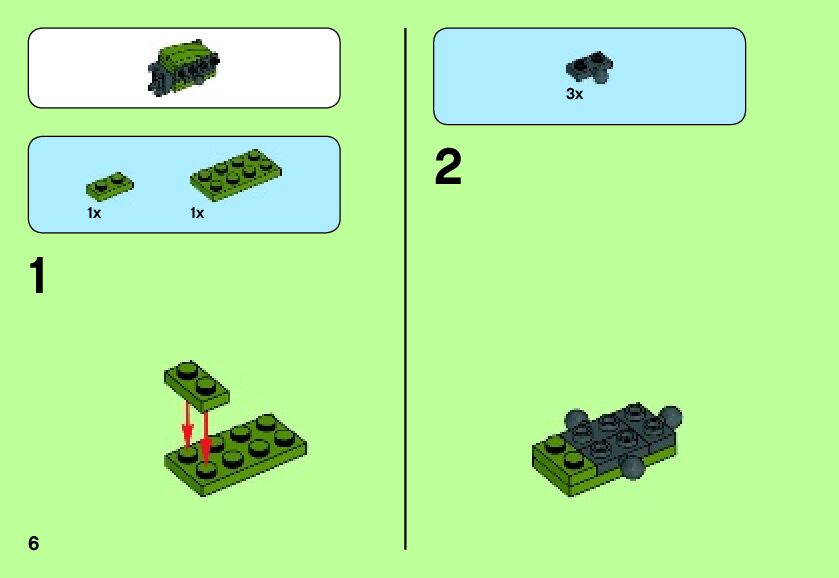 1x
1x

1

6

3x

2