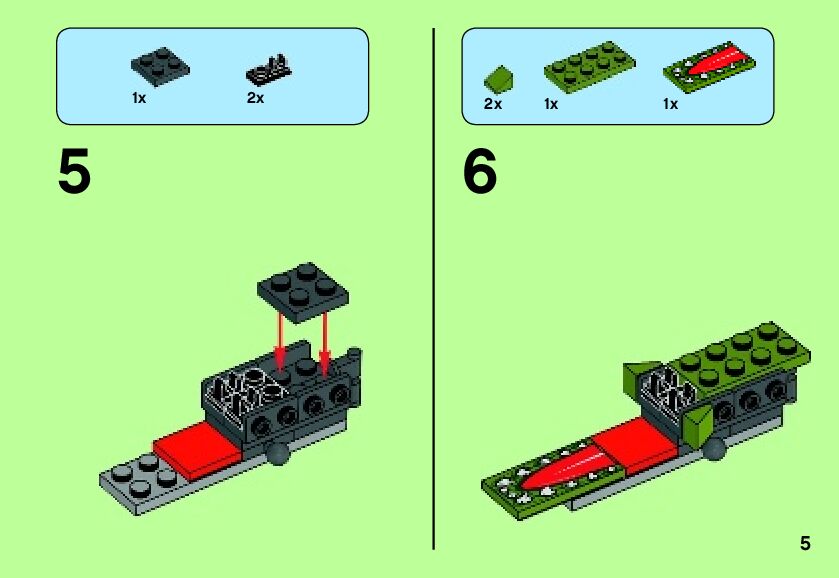 1x 2x

5

2x 1x 1x

6

5