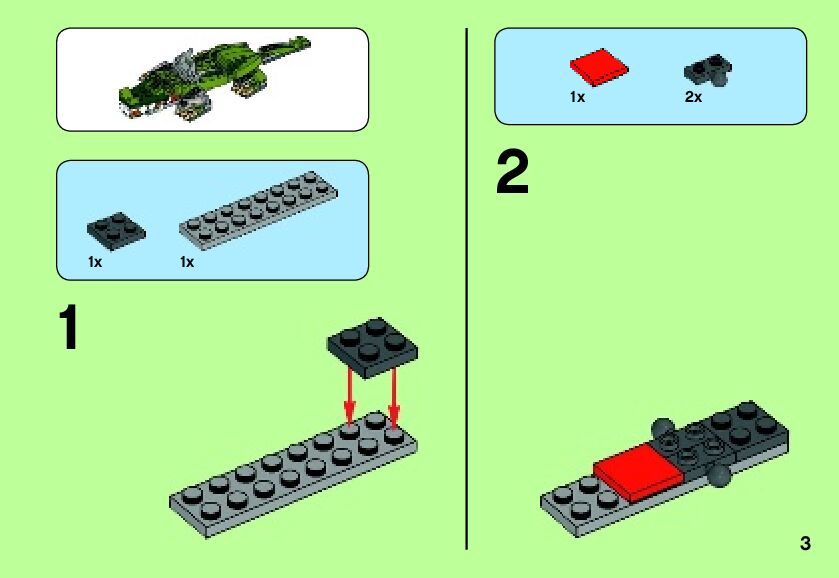 1x 1x

1

1x 2x

2

3