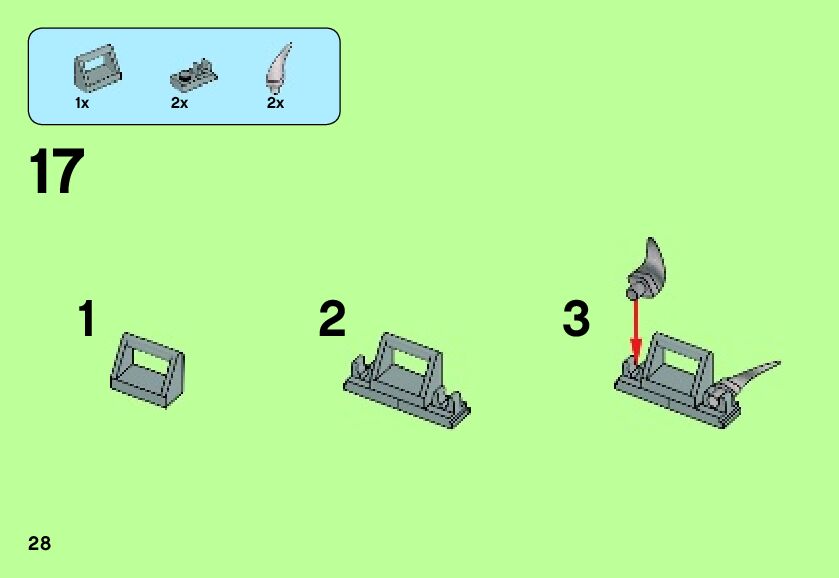 1x
2x
2x

17

1

2

3

28