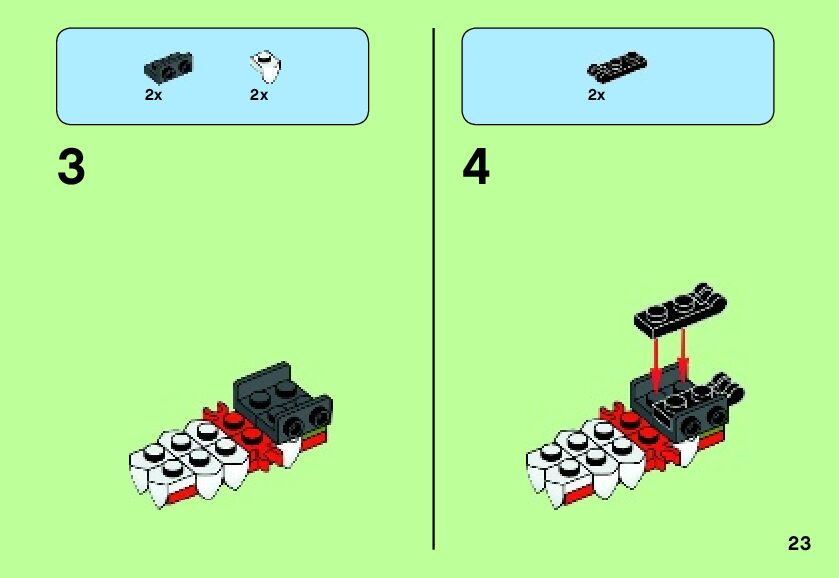 2x 2x

3

2x

4

23