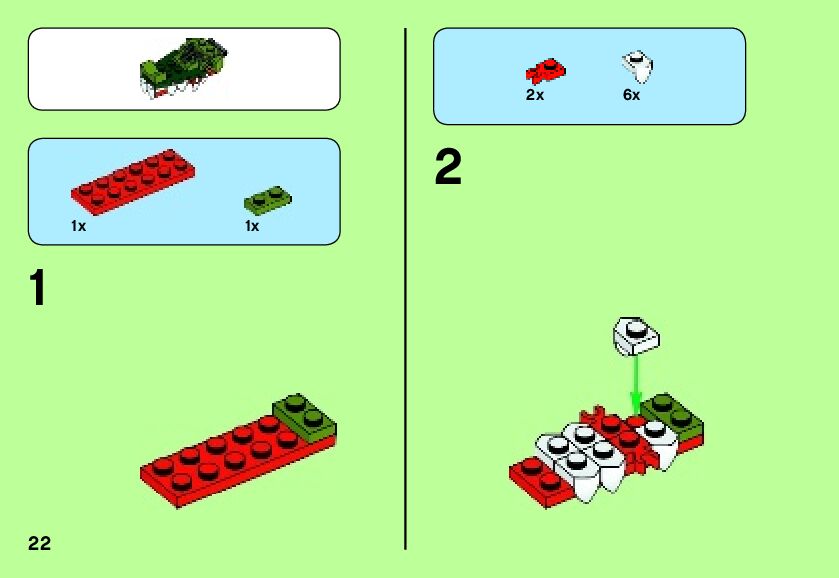 1x

1x

1

22

2x

6x

2