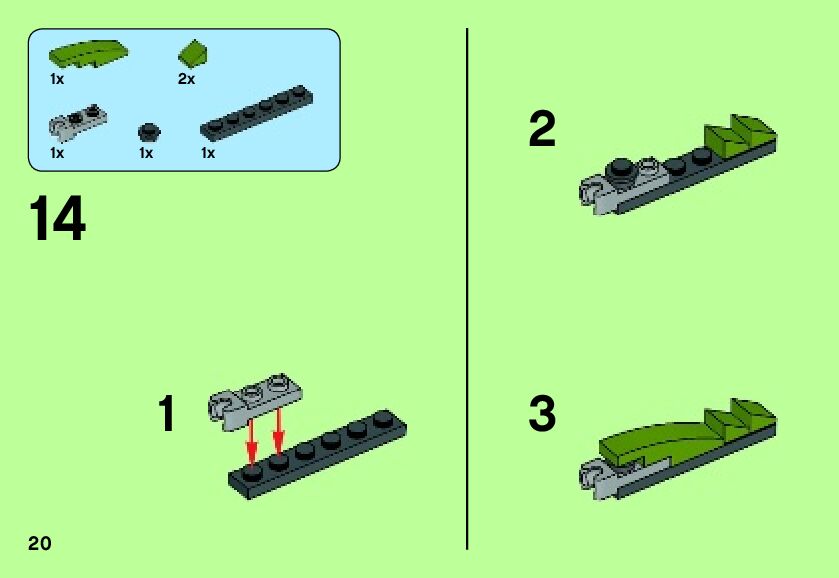 1x
2x
1x
1x
1x

14

1

2

3

20