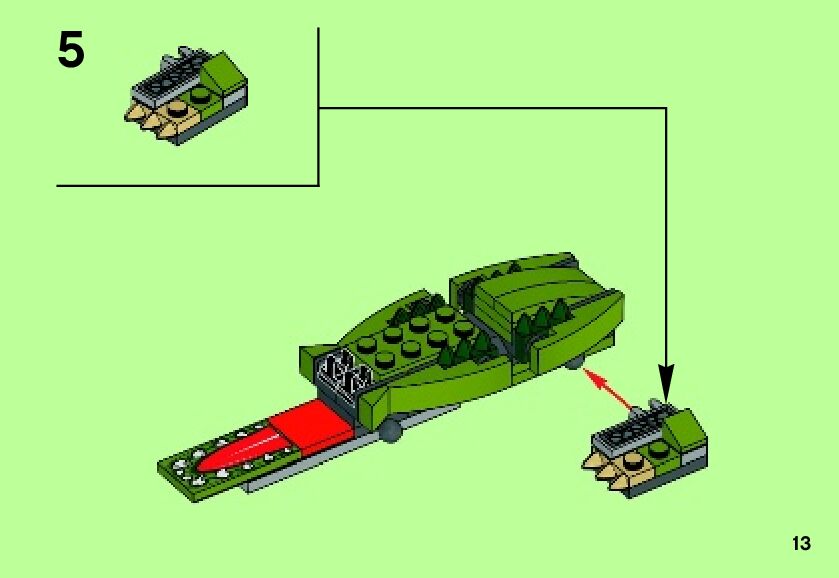 5

13