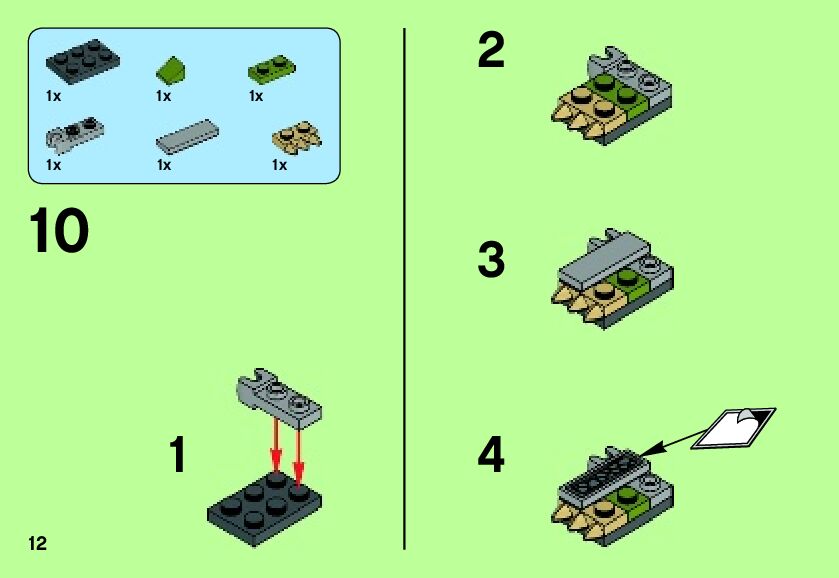 1x
1x
1x
1x
1x
1x

10

1

12

2

3

4