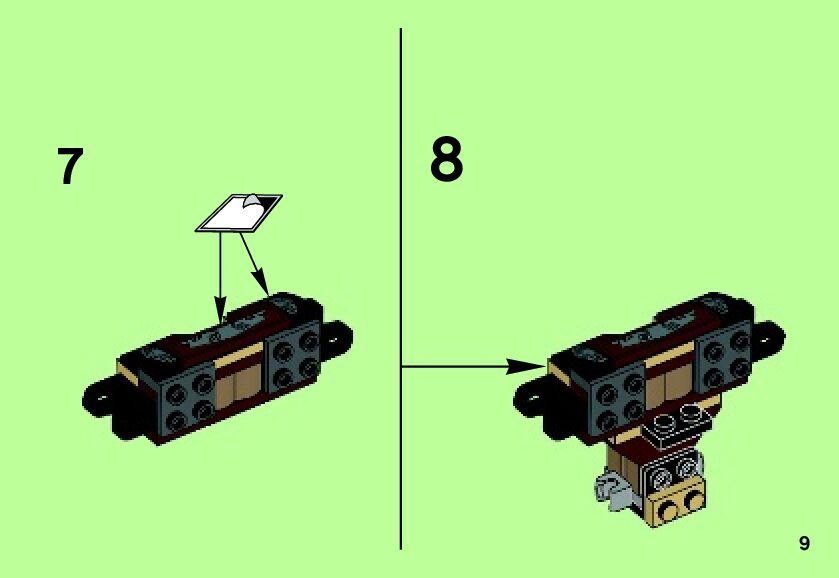 7

8

9