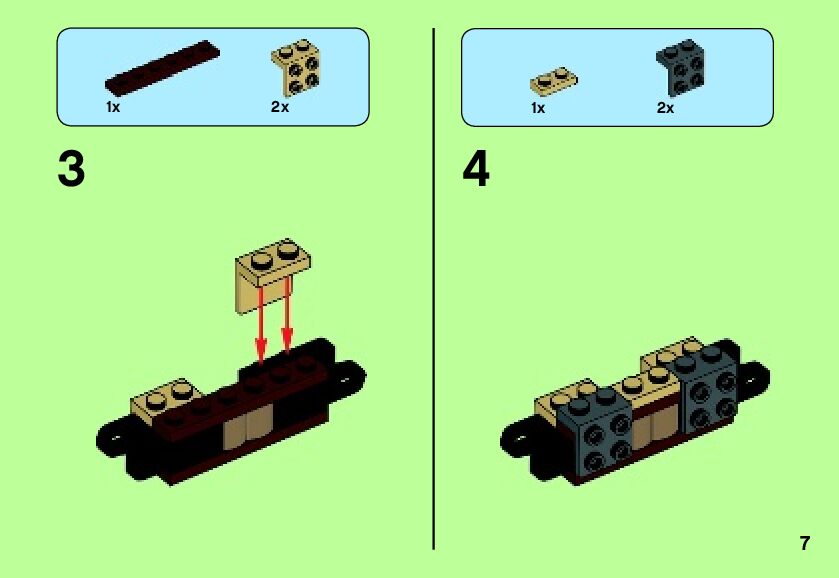 1x

2x

3

1x

2x

4

7