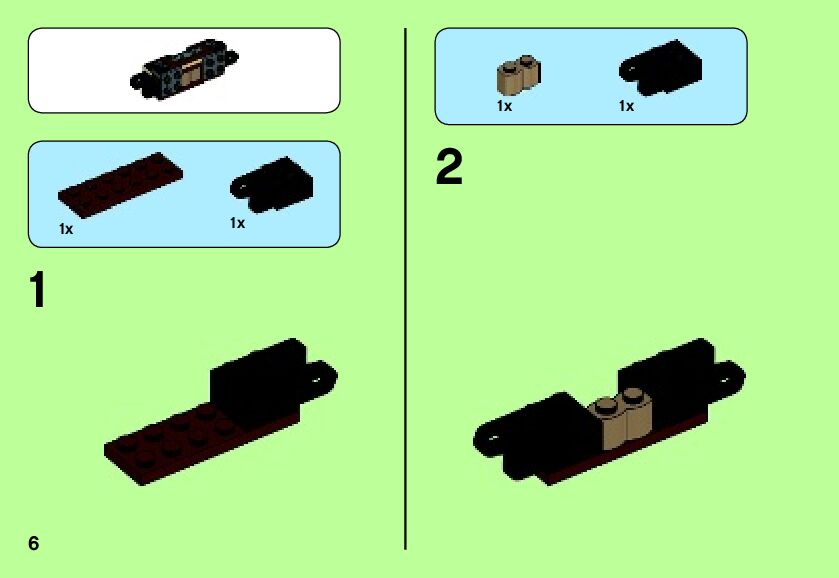 1x

1x

1

1x

1x

2

6