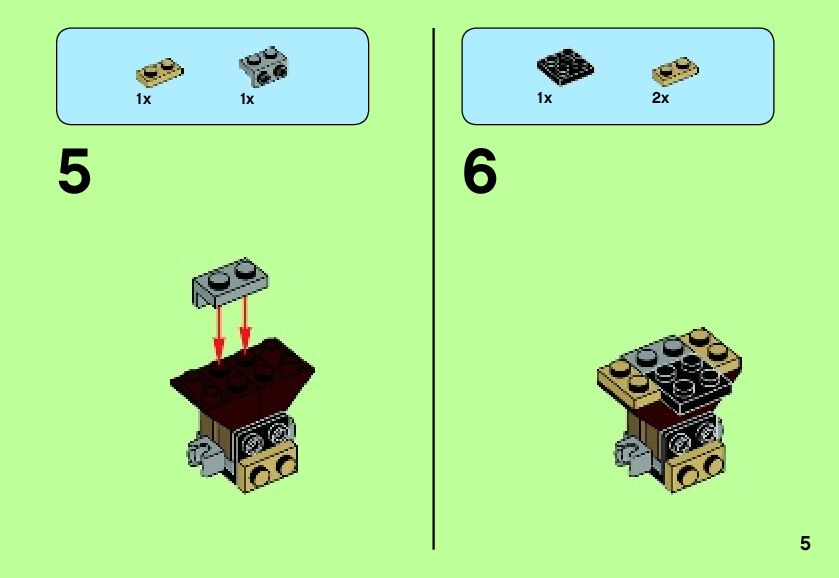 1x 1x

5

1x 2x

6

5