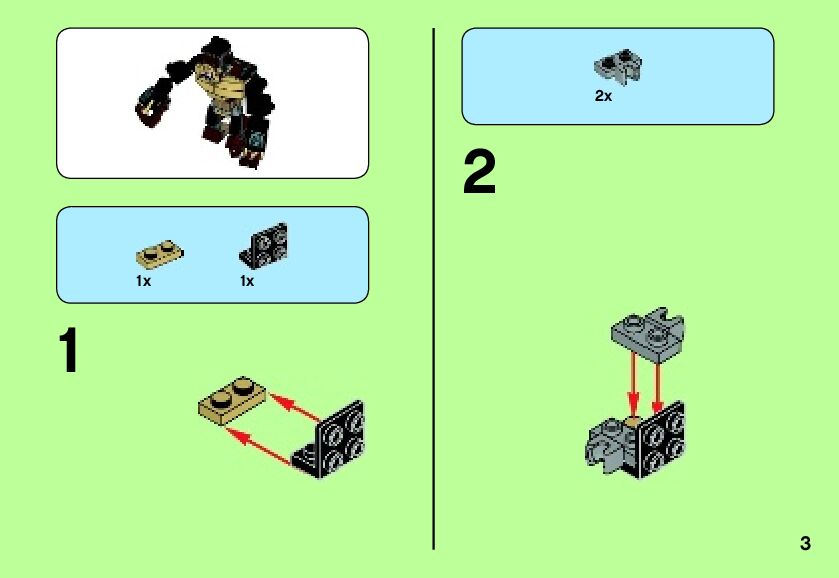 1x 1x

1

2x

2

3