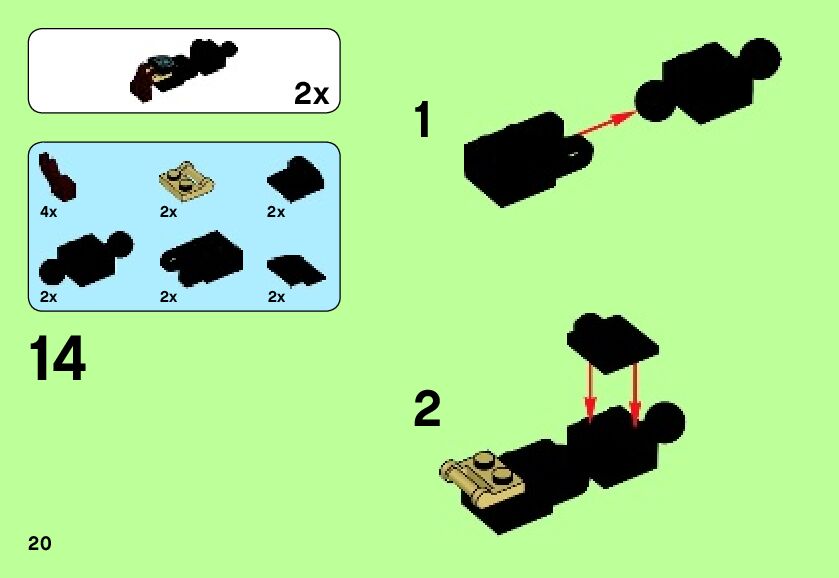 2x

4x
2x
2x
2x
2x
2x

14

1

2

20