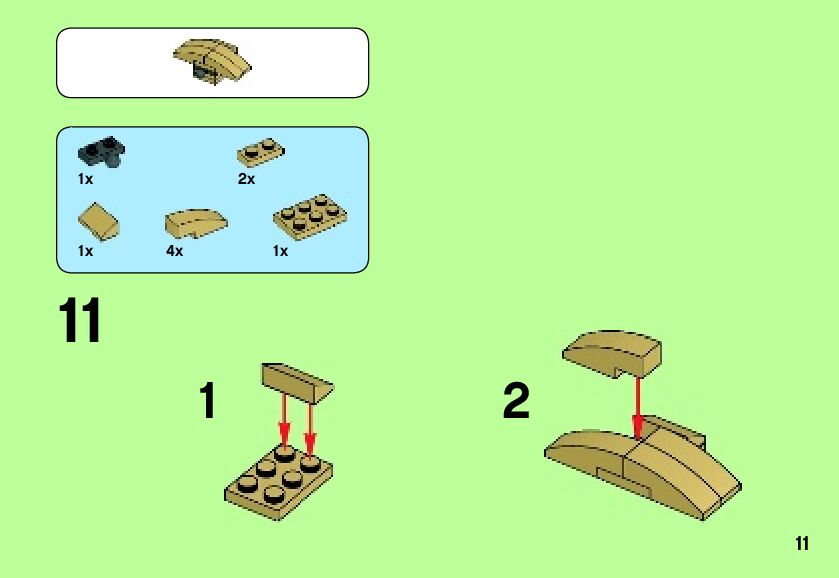 1x

2x

1x

4x

1x

11

1

2

11