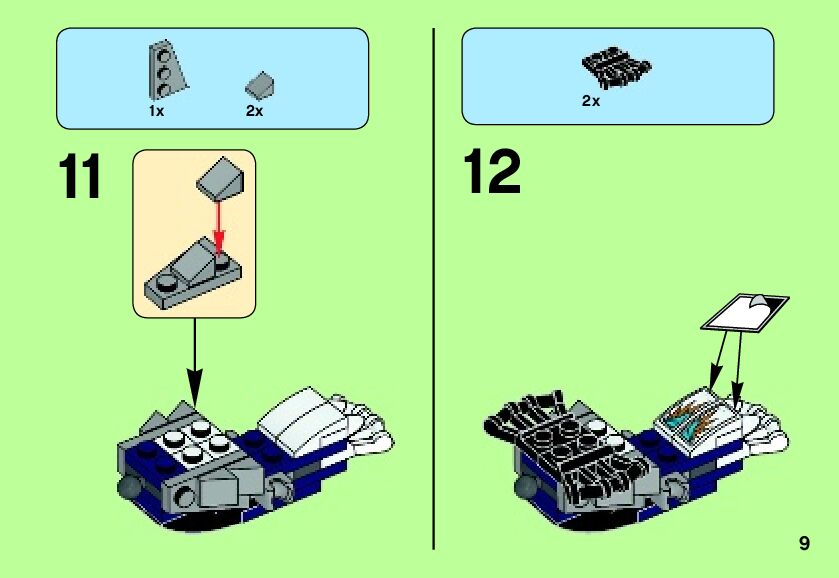 1x 2x

11

2x

12

9