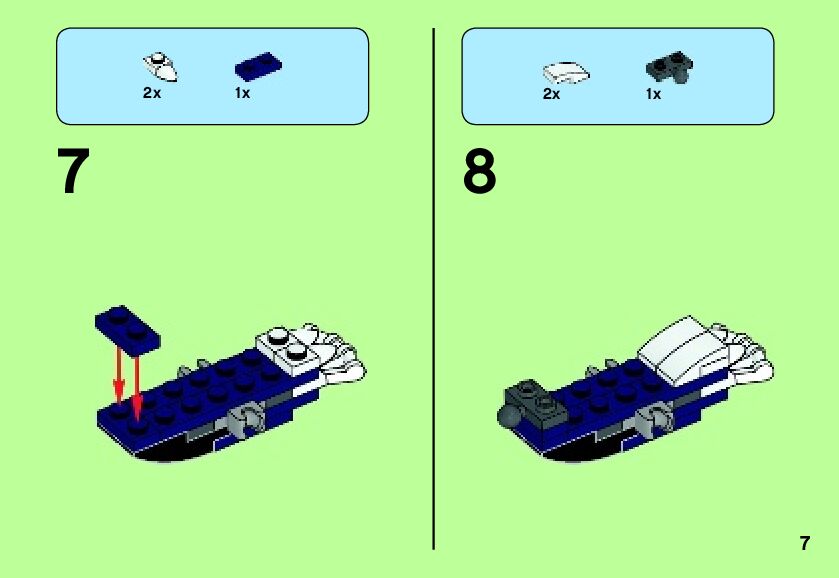 2x 1x

7

2x 1x

8

7