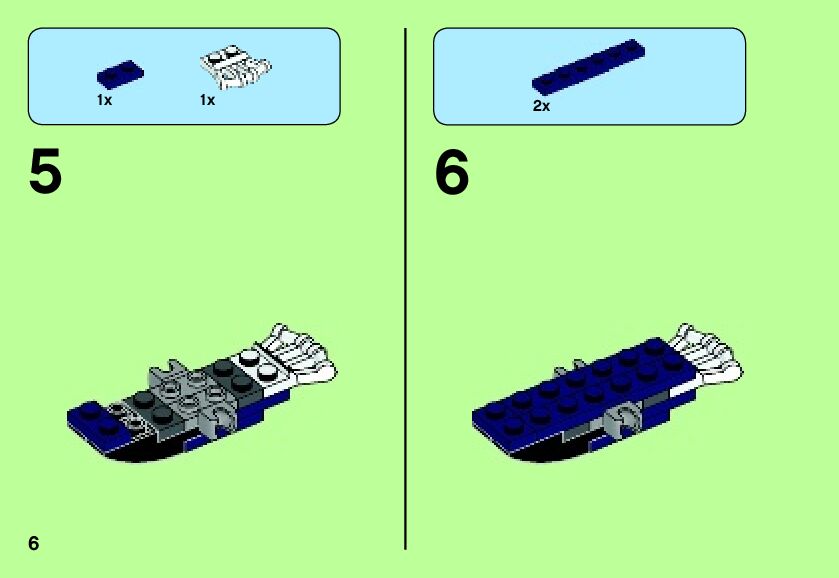 1x 1x

5

2x

6

6