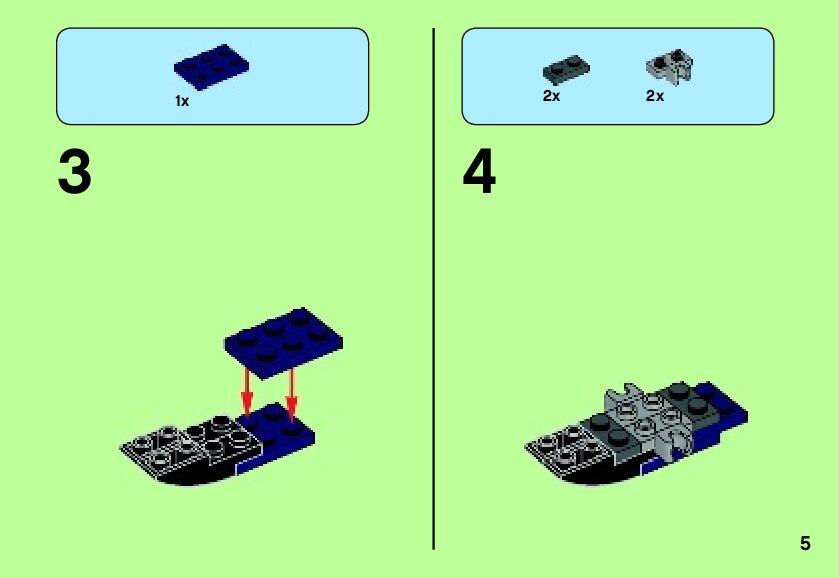 1x

3

2x 2x

4

5