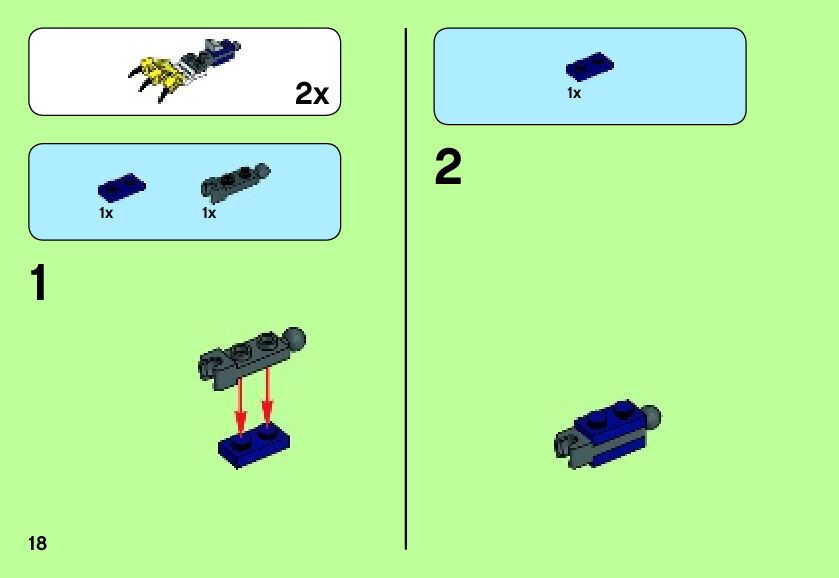 2x

1x 1x

1

18

1x

2