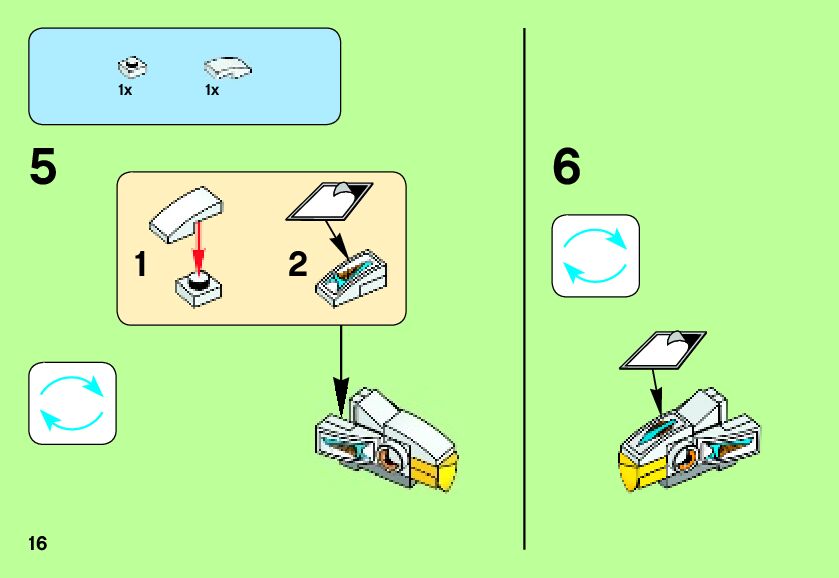 1x 1x

5

1

2

6

16